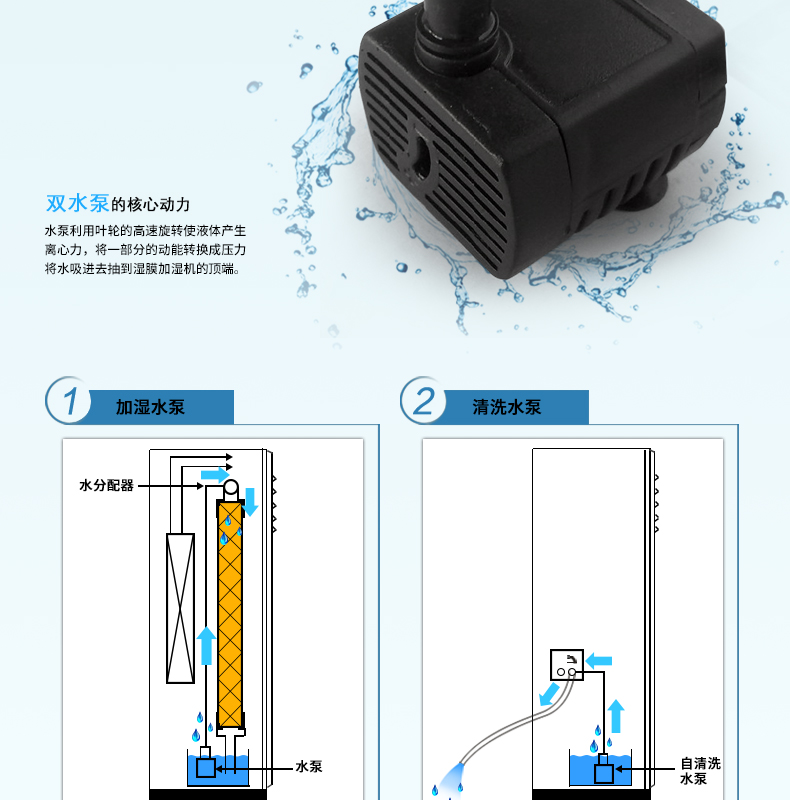 双水泵的核心动力

水泵利用叶轮的高速旋转使液体产生离心力，将一部分的动能转换成压力将水吸进去抽到湿膜加湿机的顶端。

1 加湿水泵

水分配器

水泵

2 清洗水泵

自清洗水泵